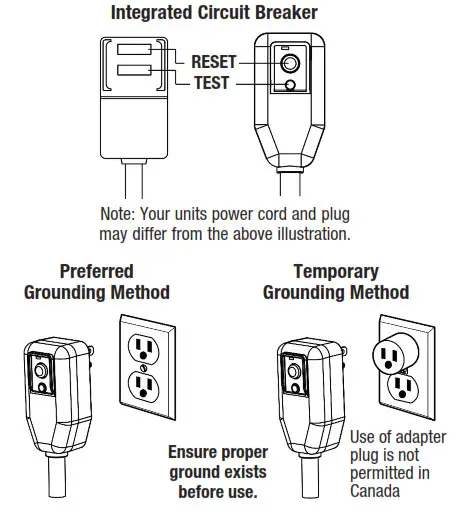 Integrated Circuit Breaker

RESET
TEST

Note: Your units power cord and plug may differ from the above illustration.

Preferred Grounding Method

Temporary Grounding Method

Ensure proper ground exists before use.

Use of adapter plug is not permitted in Canada