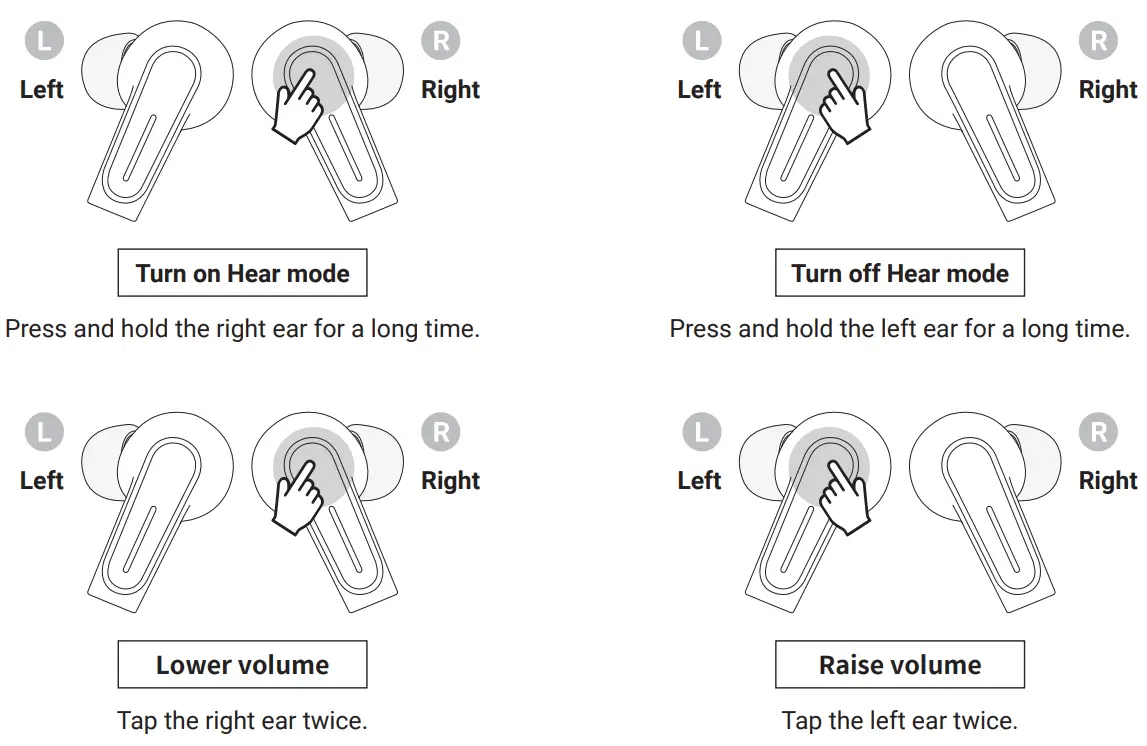 L
Left

R
Right

Turn on Hear mode

Press and hold the right ear for a long time.

L
Left

R
Right

Turn off Hear mode

Press and hold the left ear for a long time.

L
Left

R
Right

Lower volume

Tap the right ear twice.

L
Left

R
Right

Raise volume

Tap the left ear twice.