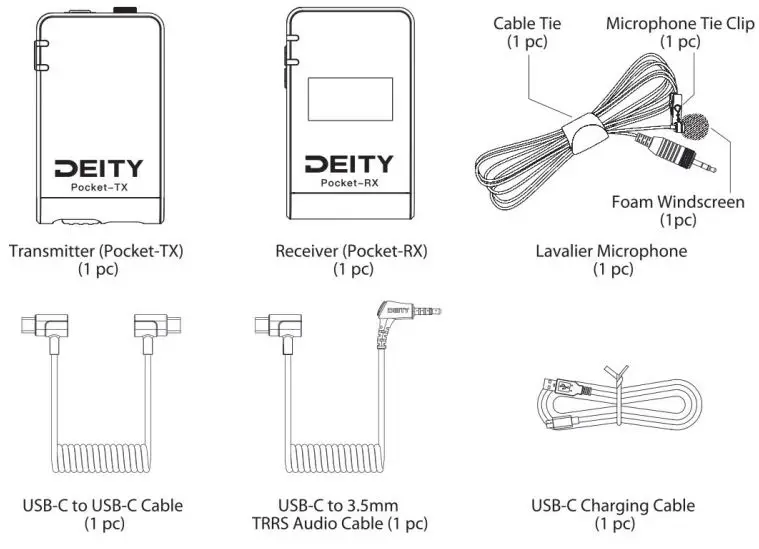 DEITY
Pocket-TX

DEITY
Pocket-RX

Cable Tie
(1 pc)

Microphone Tie Clip
(1 pc)

Foam Windscreen
(1pc)

Transmitter (Pocket-TX)
(1 pc)

Receiver (Pocket-RX)
(1 pc)

Lavalier Microphone
(1 pc)

DEITY

USB-C to USB-C Cable
(1 pc)

USB-C to 3.5mm
TRRS Audio Cable (1 pc)

USB-C Charging Cable
(1 pc)