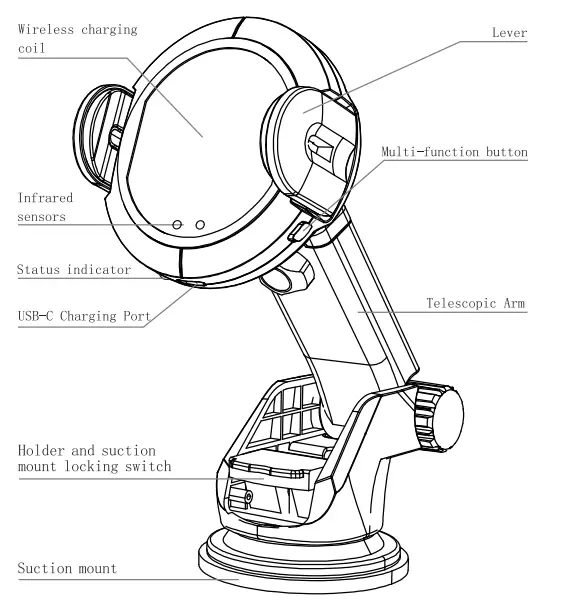 Wireless charging coil

Lever

Multi-function button

Infrared sensors

Status indicator

USB-C Charging Port

Telescopic Arm

Holder and suction mount locking switch

Suction mount