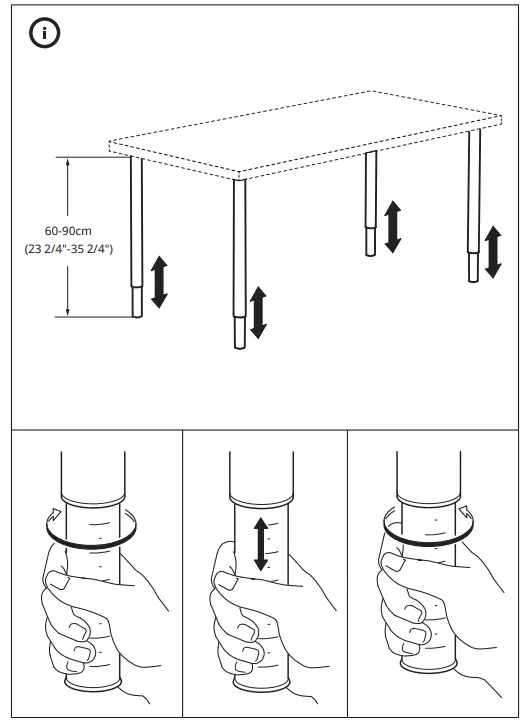 i

60-90cm
(23 2/4"-35 2/4")