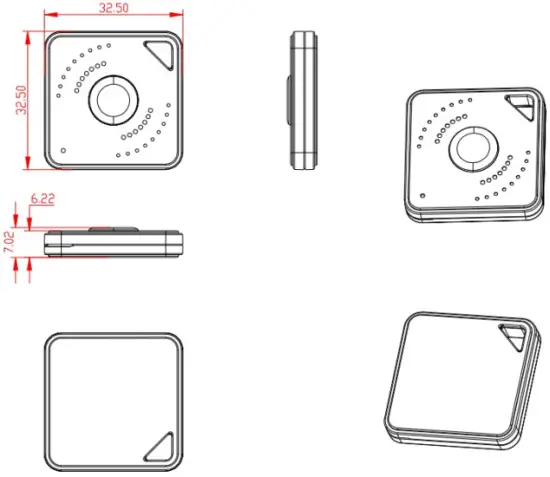 32.50

32.50

6.22

7.02