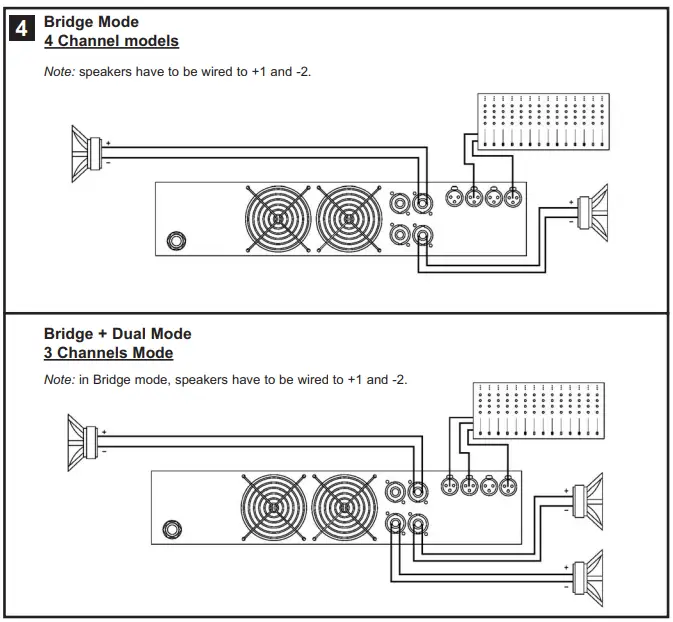 4 Bridge Mode
4 Channel models

Note: speakers have to be wired to +1 and -2.

+
-
+
-

Bridge + Dual Mode
3 Channels Mode

Note: in Bridge mode, speakers have to be wired to +1 and -2.

+
-
+
-
+
-