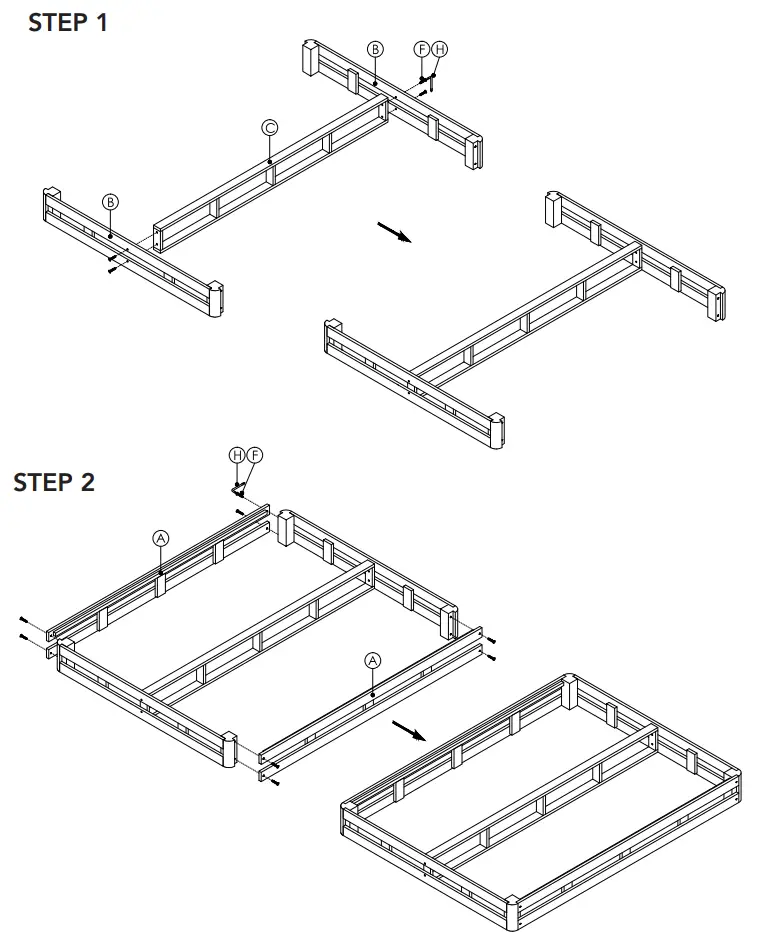 STEP 1

B
F
H
C
B

STEP 2

H
F
A
A