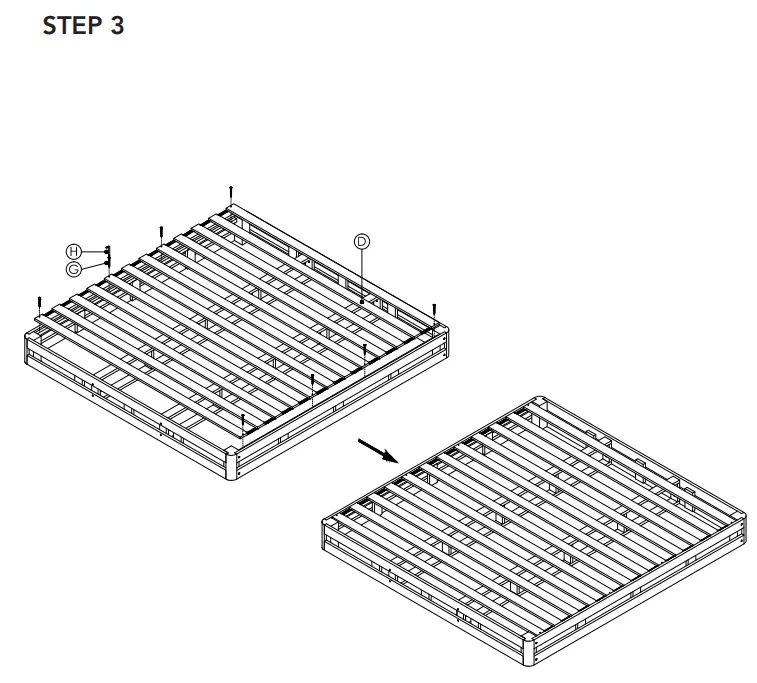 STEP 3

H
G
D