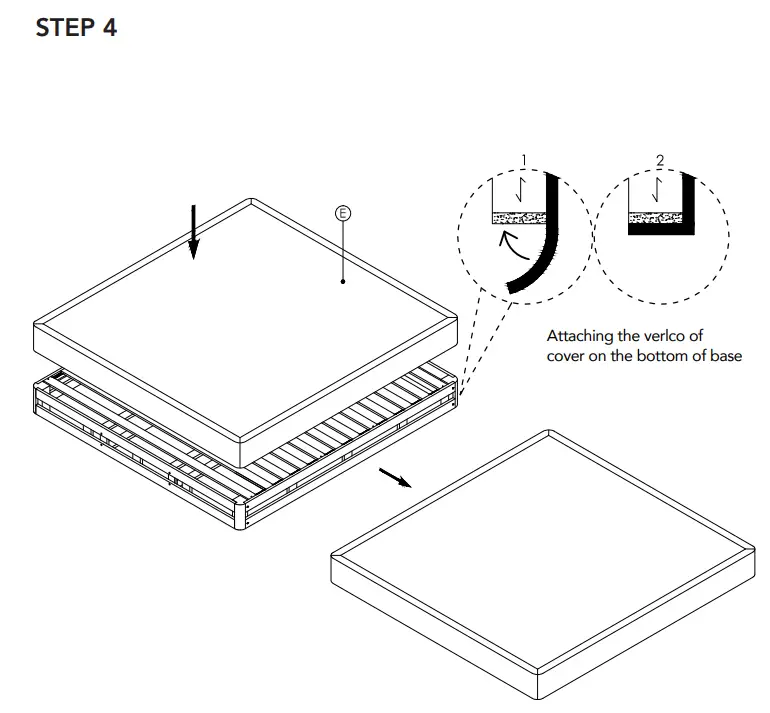 STEP 4

E

1

2

Attaching the verlco of cover on the bottom of base