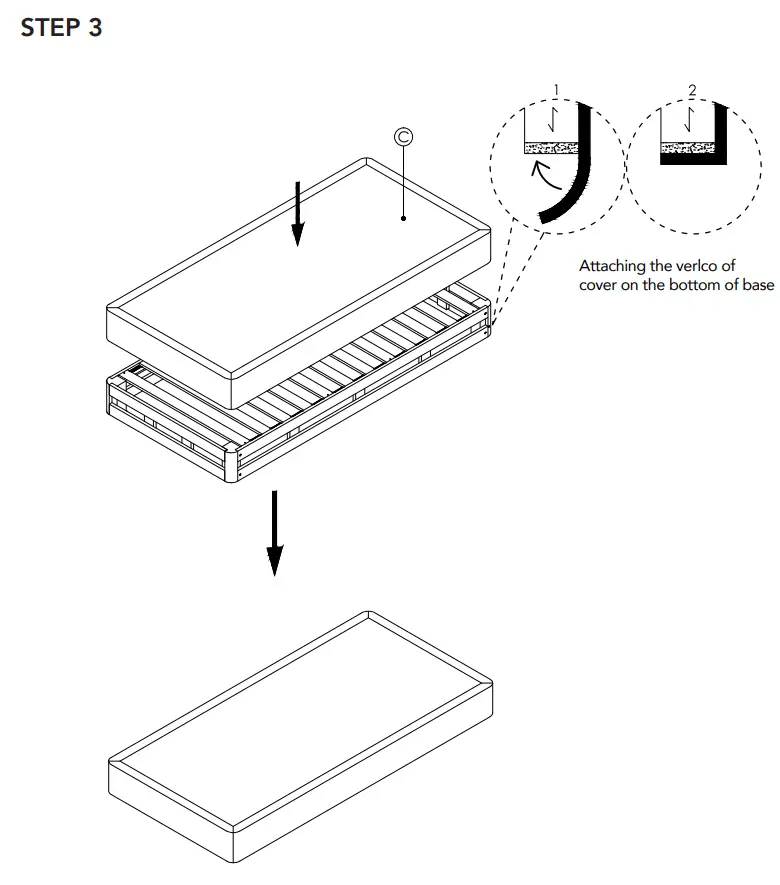 STEP 3

C

1

2

Attaching the verlco of cover on the bottom of base