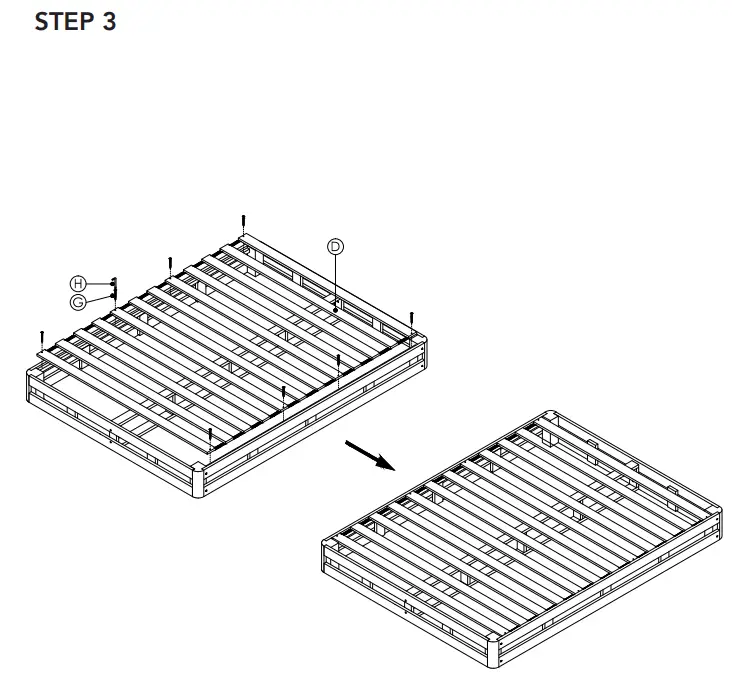 STEP 3

D

H

G