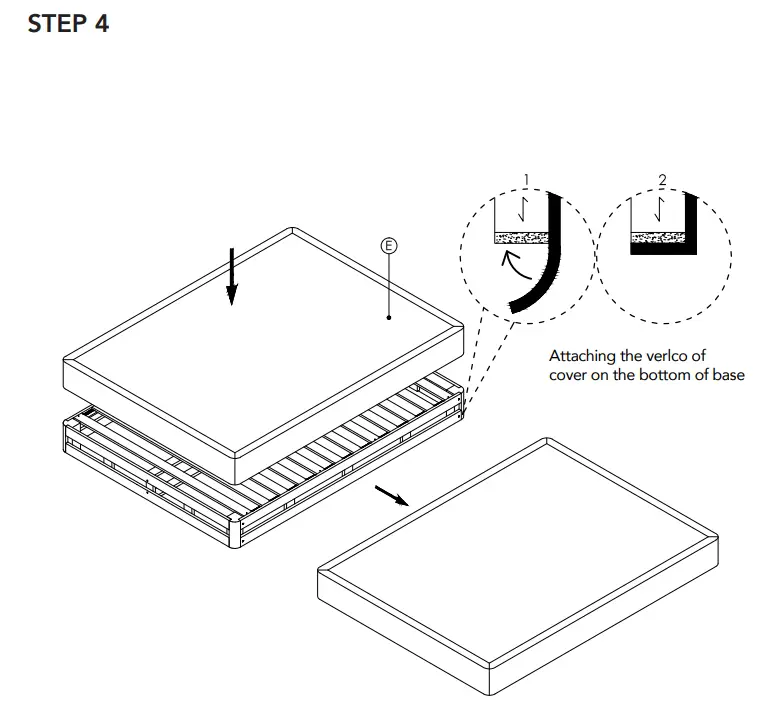 STEP 4

E

1

2

Attaching the verlco of cover on the bottom of base