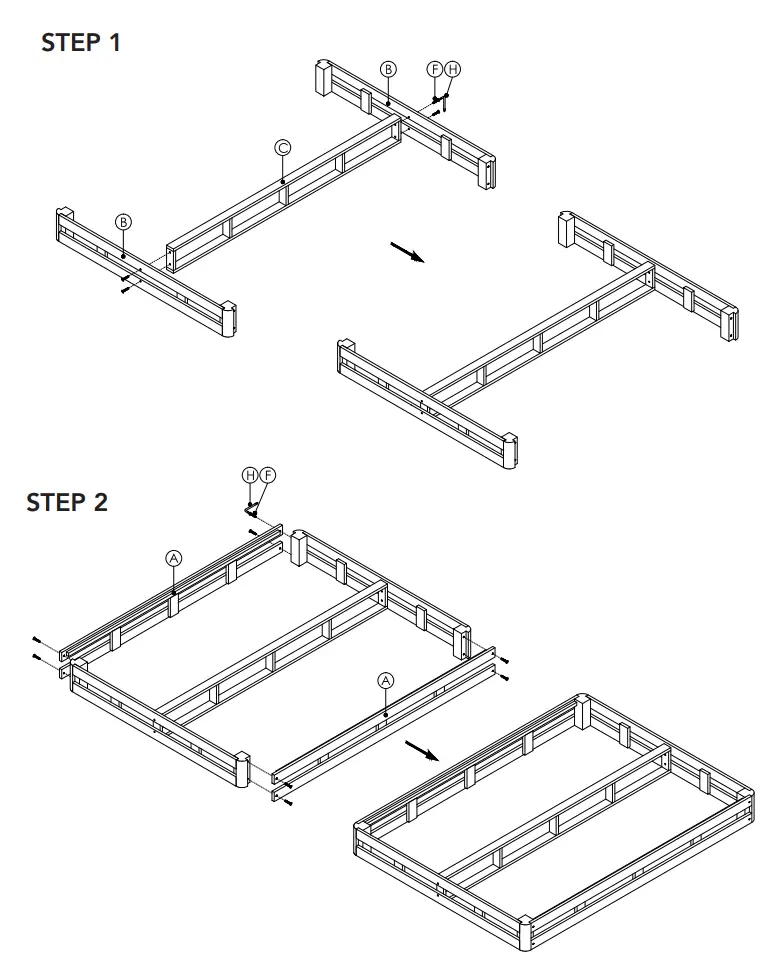 STEP 1

B

F H

C

B

STEP 2

H F

A

A