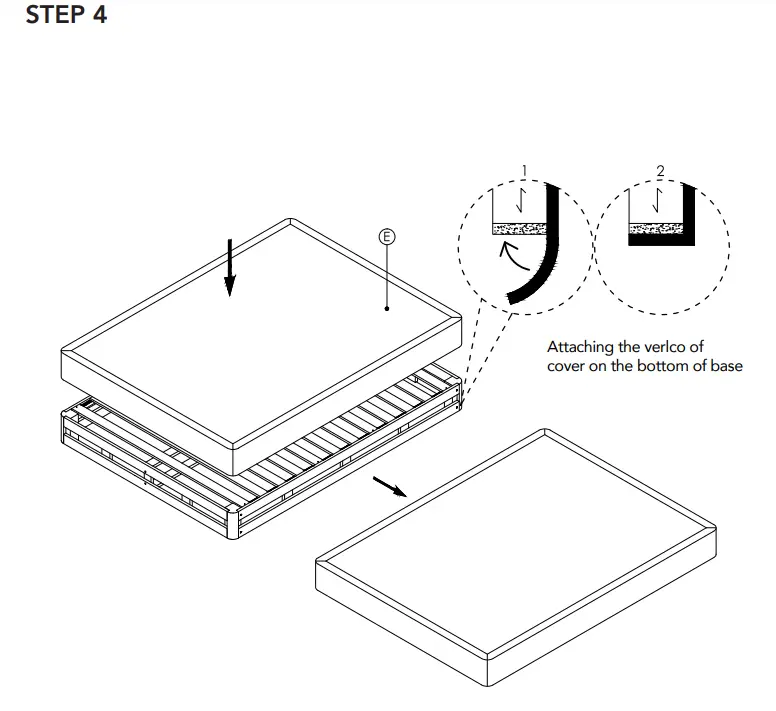 STEP 4

E

1

2

Attaching the verlco of cover on the bottom of base