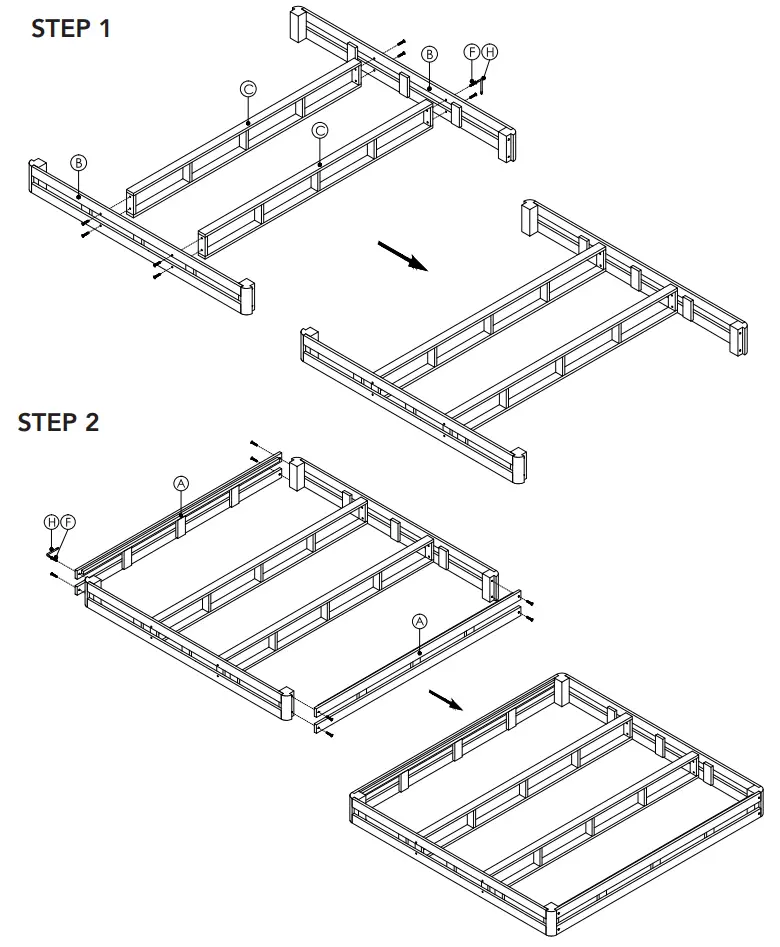 STEP 1

B

F H

C

C

B

STEP 2

A

H F

A