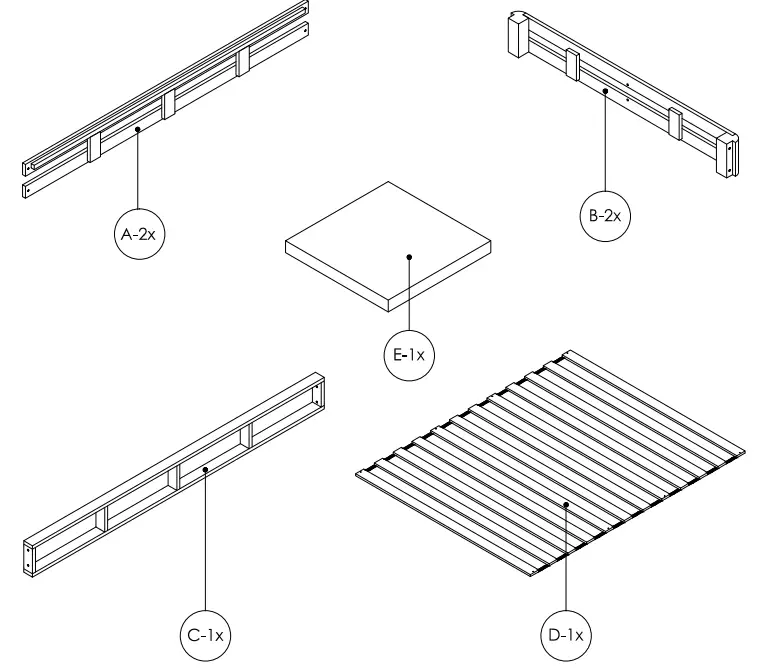 A-2x

B-2x

E-1x

C-1x

D-1x