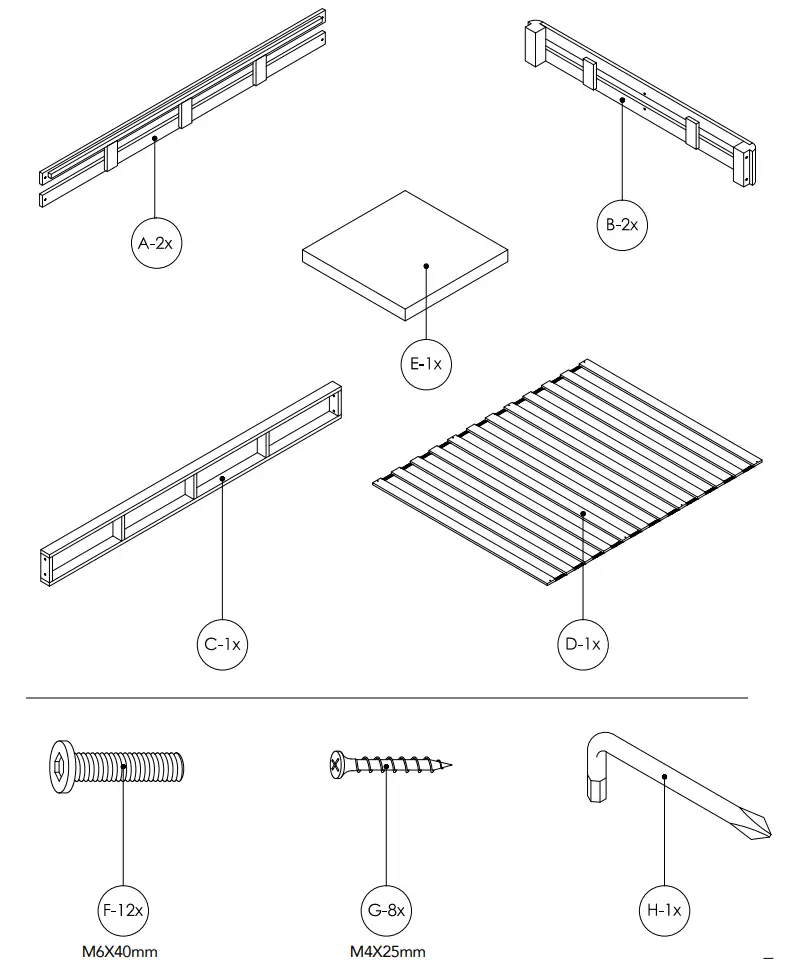 A-2x

B-2x

E-1x

C-1x

D-1x

F-12x
M6X40mm

G-8x
M4X25mm

H-1x