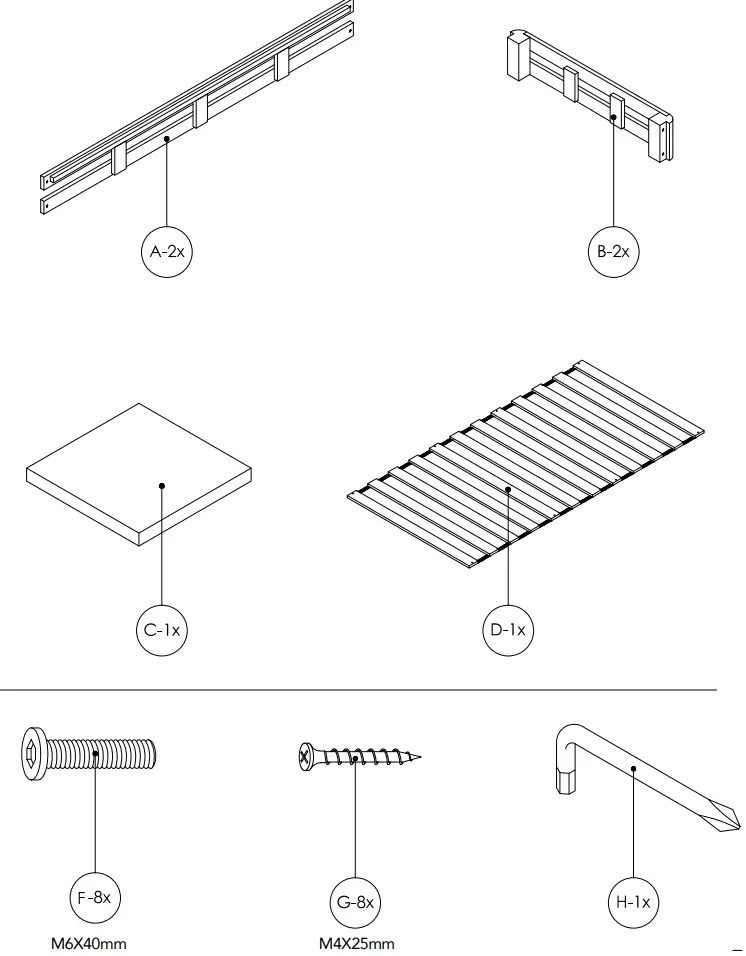 A-2x

B-2x

C-1x

D-1x

F-8x
M6X40mm

G-8x
M4X25mm

H-1x