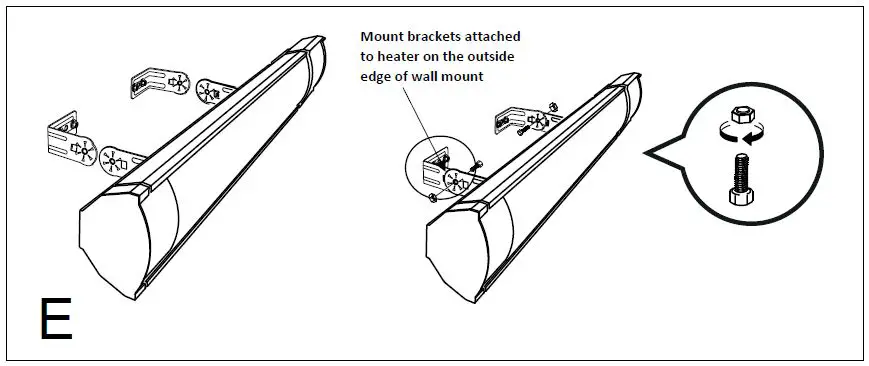 Mount brackets attached to heater on the outside edge of wall mount

E