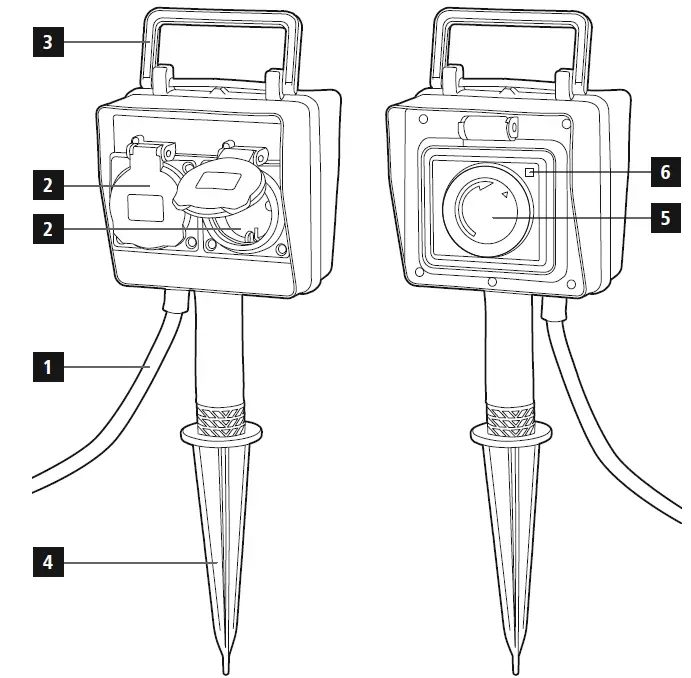 3
2
2
1
4
6
5