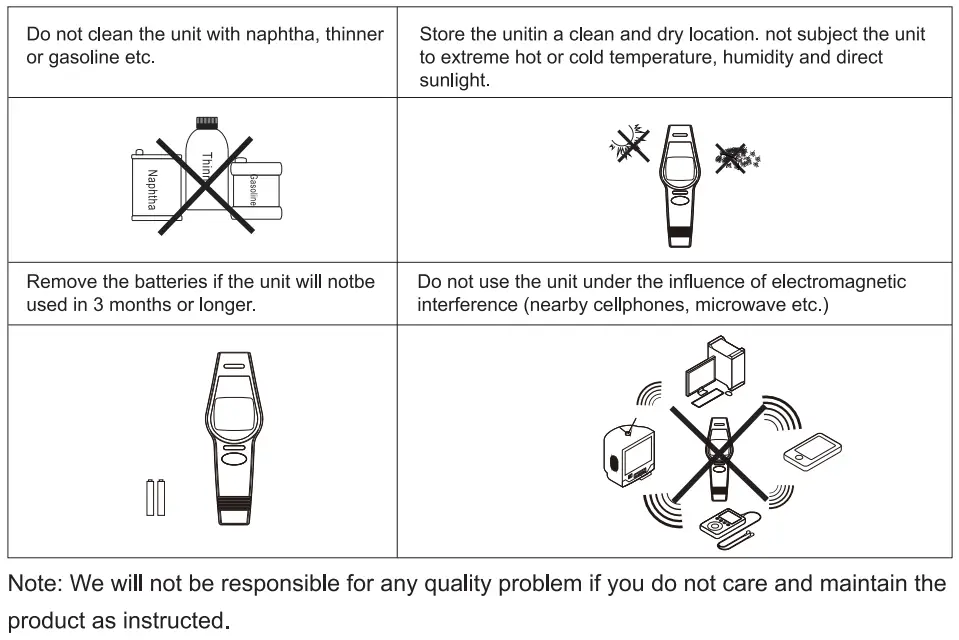 | Do not clean the unit with naphtha, thinner or gasoline etc. | Store the unitin a clean and dry location. not subject the unit to extreme hot or cold temperature, humidity and direct sunlight. |
|---|---|
| Naphtha Thinner Gasoline | |
| Remove the batteries if the unit will notbe used in 3 months or longer. | Do not use the unit under the influence of electromagnetic interference (nearby cellphones, microwave etc.) |
| | |

Note: We will not be responsible for any quality problem if you do not care and maintain the product as instructed.