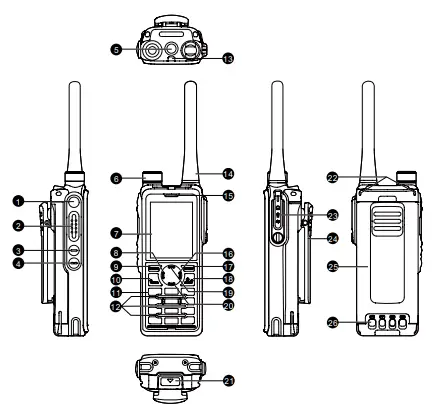 5
13
1
2
3
4
6
7
8
9
10
11
12
14
15
16
17
18
19
20
22
23
24
25
26
21