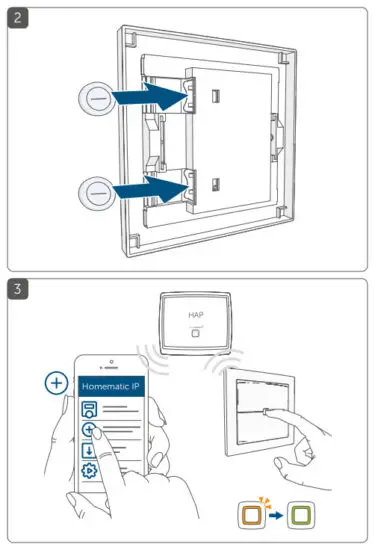 2

3

HAP

Homematic IP