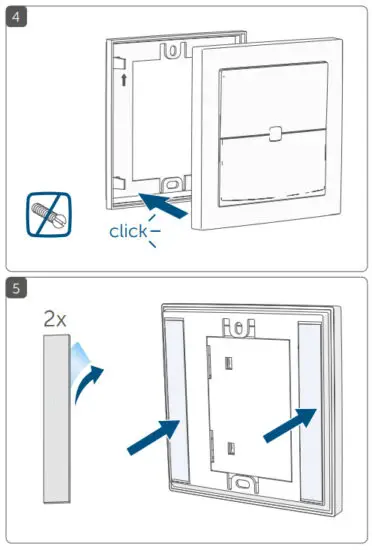 4

click

5

2x