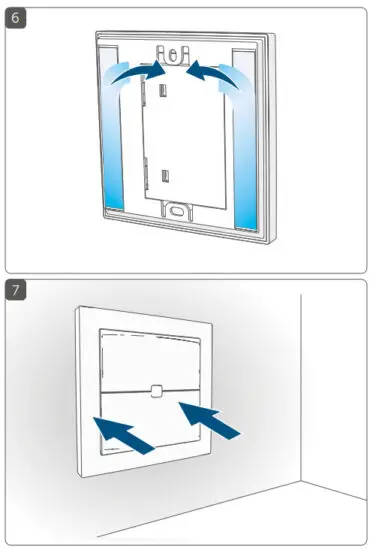 6

7