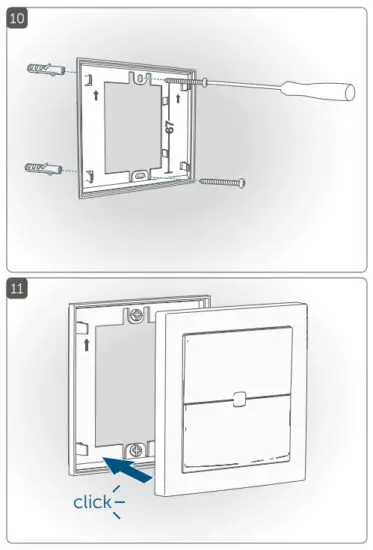 10

67

11

click