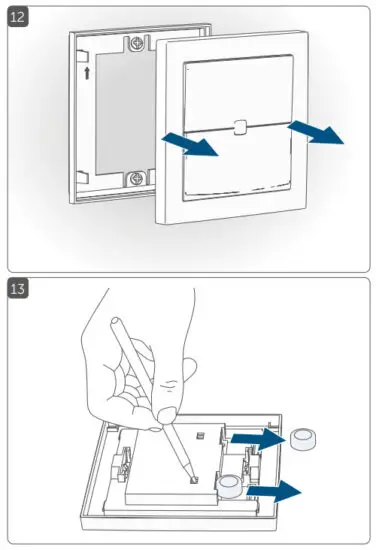 12

13