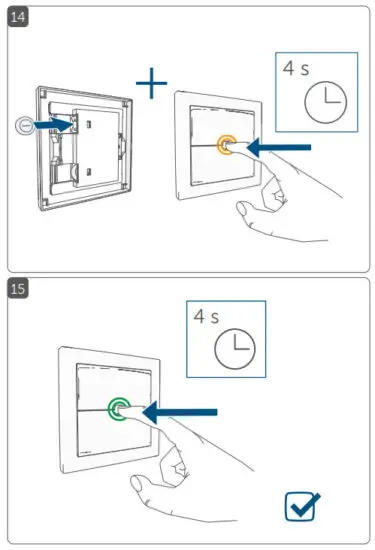 14

4 s

15

4 s