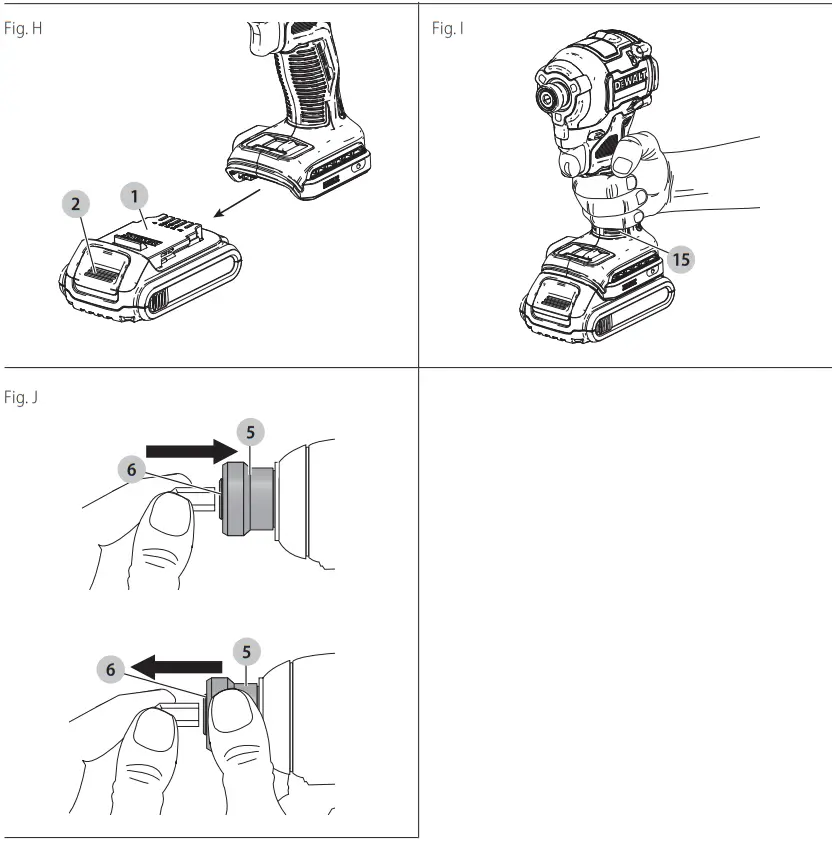 Fig. H

2

1

Fig. I

DEWALT

15

Fig. J

6

5

6

5