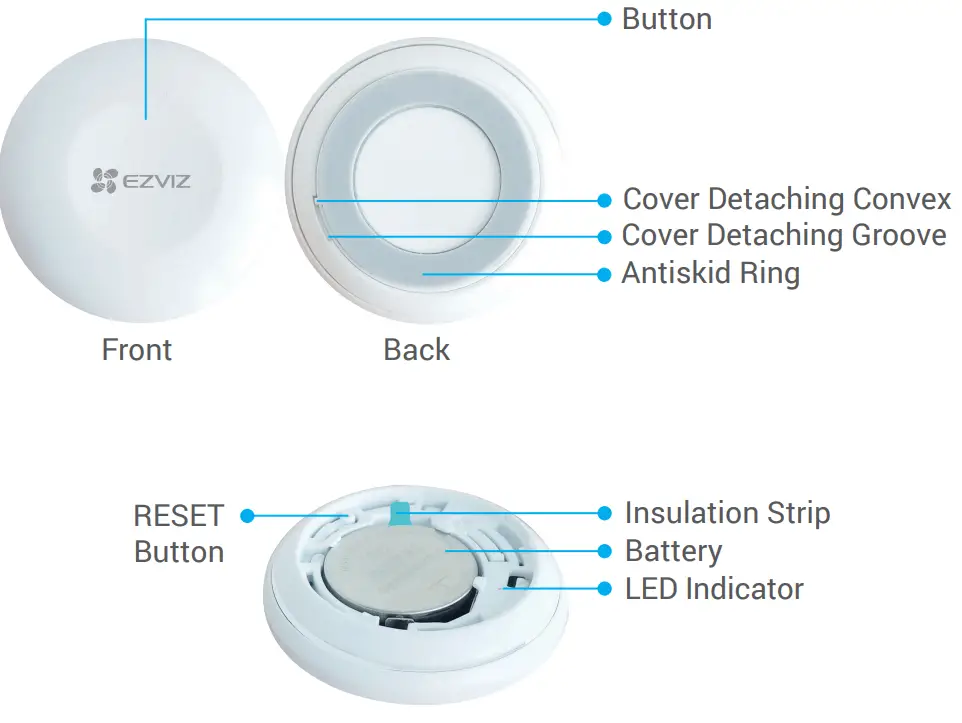 Button

EZVIZ

Cover Detaching Convex
Cover Detaching Groove
Antiskid Ring

Front
Back

RESET Button
Insulation Strip
Battery
LED Indicator