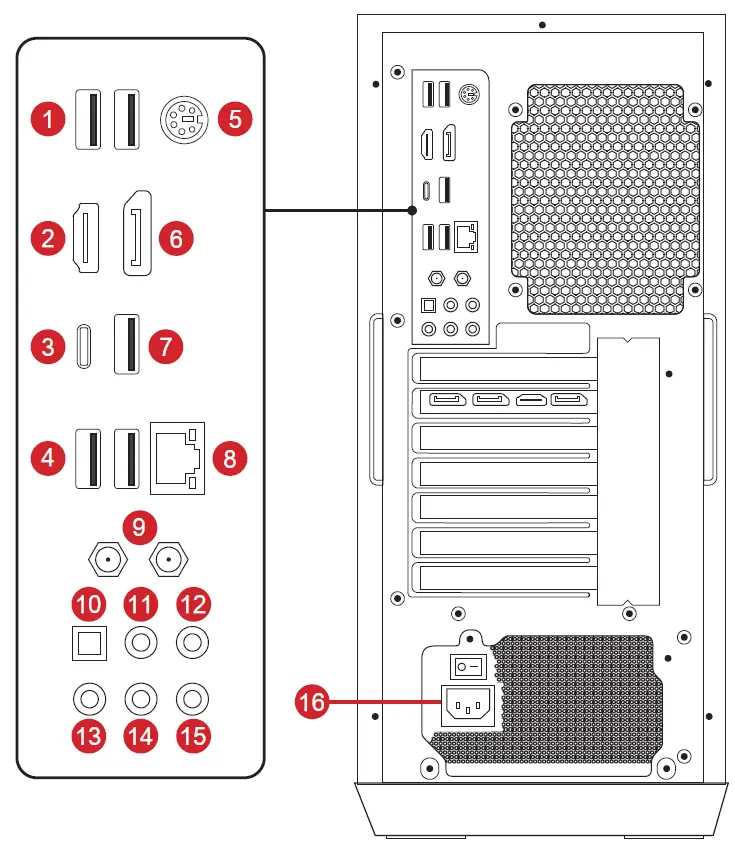 1
5
2
6
3
7
4
8
9
10
11
12
13
14
15
16