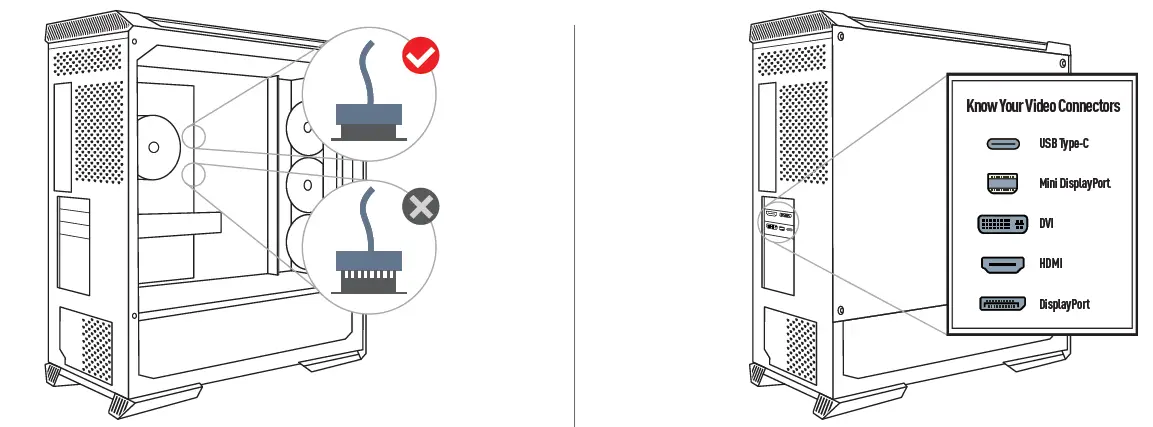 Know Your Video Connectors

USB Type-C

Mini DisplayPort

DVI

HDMI

DisplayPort