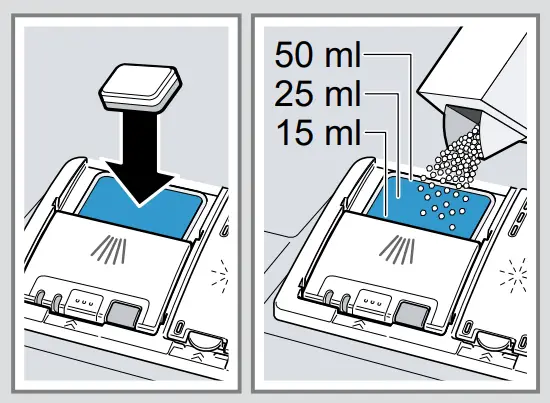 50 ml
25 ml
15 ml