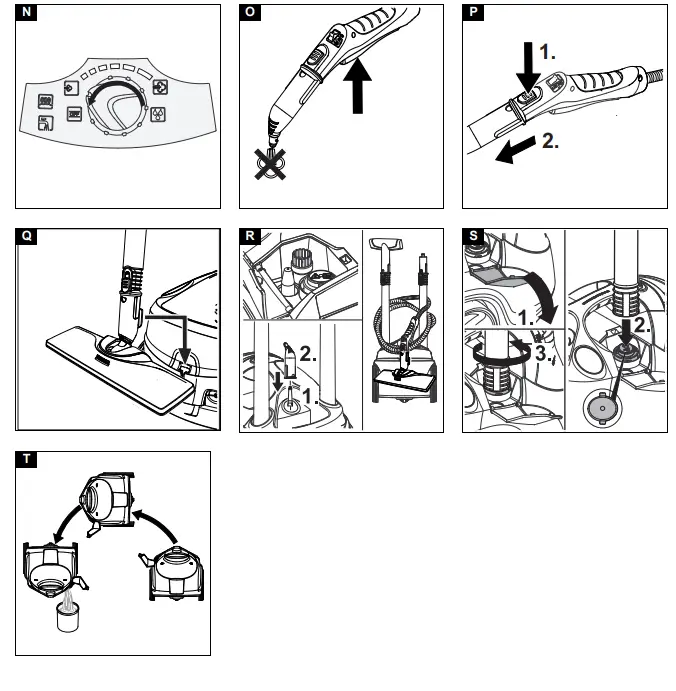 N

O

P

1.

2.

Q

R

2.

1.

S

1.

3.

2.

T