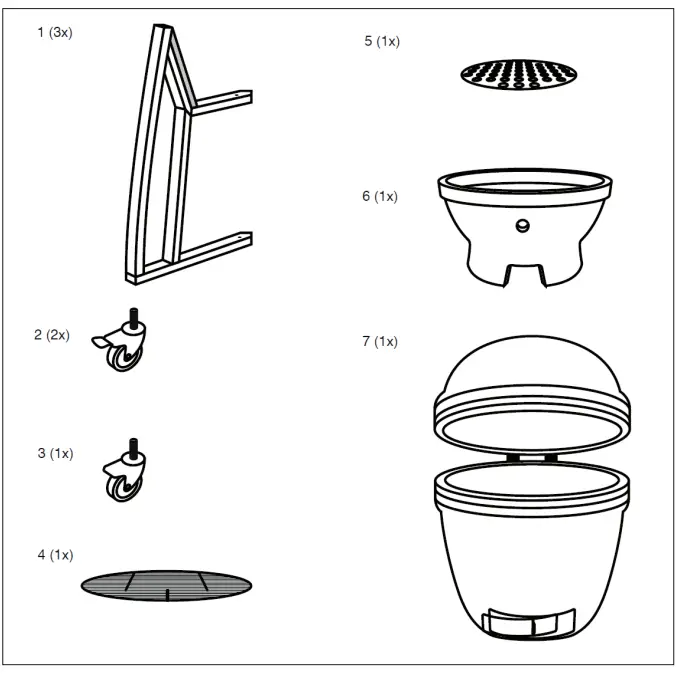 1 (3x)

2 (2x)

3 (1x)

4 (1x)

5 (1x)

6 (1x)

7 (1x)