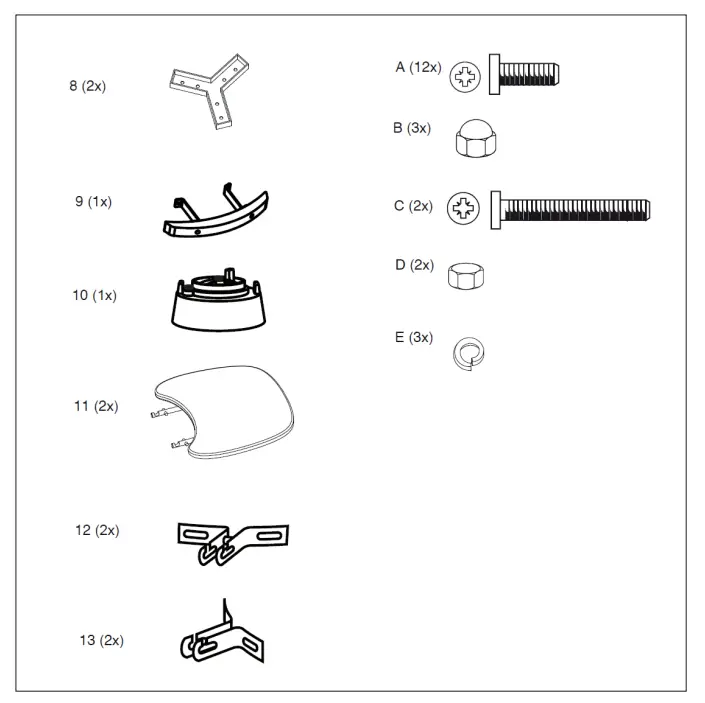 8 (2x)

9 (1x)

10 (1x)

11 (2x)

12 (2x)

13 (2x)

A (12x)

B (3x)

C (2x)

D (2x)

E (3x)