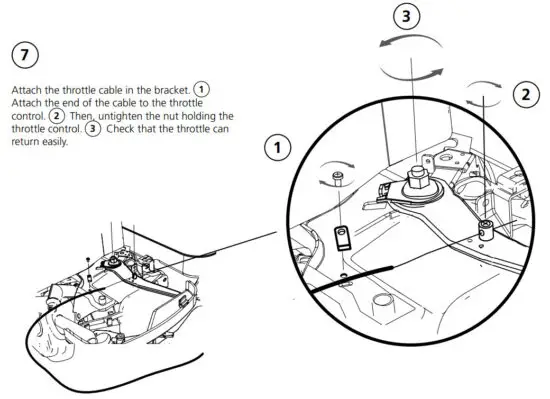 7

Attach the throttle cable in the bracket. 1 Attach the end of the cable to the throttle control. 2 Then, untighten the nut holding the throttle control. 3 Check that the throttle can return easily.

3

2

1