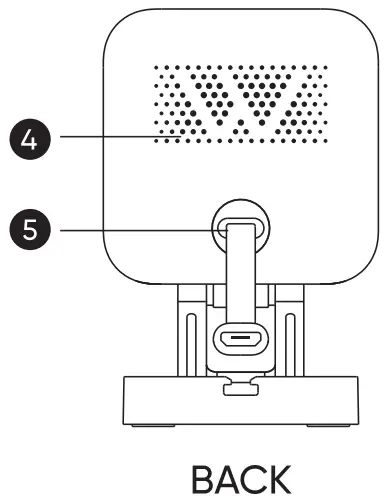 4

5

BACK