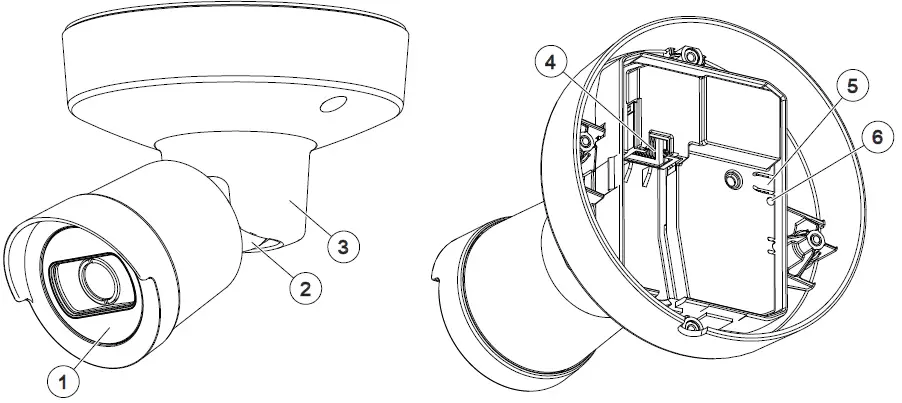 1
2
3
4
5
6