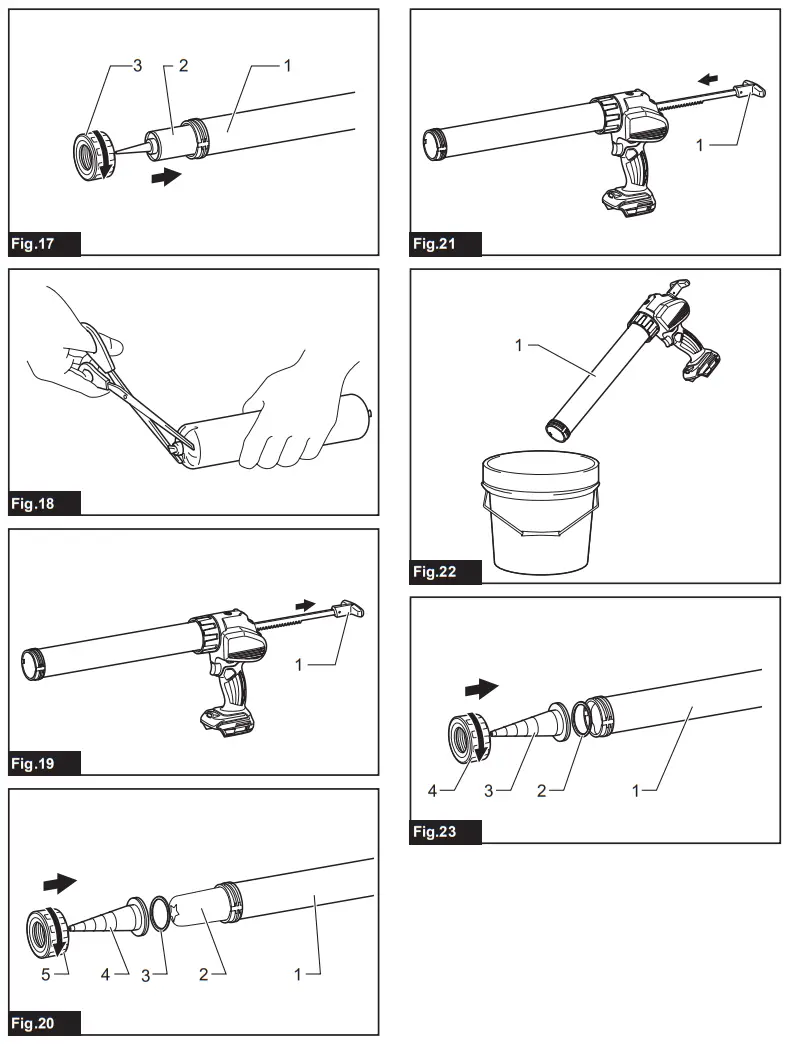 3 2 1

Fig.17

Fig.18

1

Fig.19

5 4 3 2 1

Fig.20

1

Fig.21

1

Fig.22

4 3 2 1

Fig.23