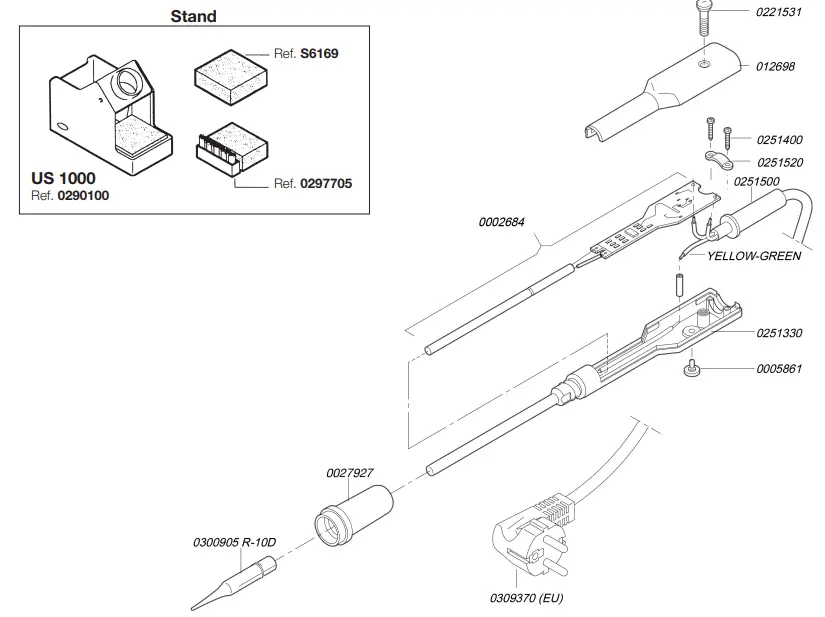 Stand

Ref. S6169

US 1000
Ref. 0290100

Ref. 0297705

0221531

012698

0251400

0251520

0251500

0002684

YELLOW-GREEN

0251330

0005861

0027927

0300905 R-10D

0309370 (EU)