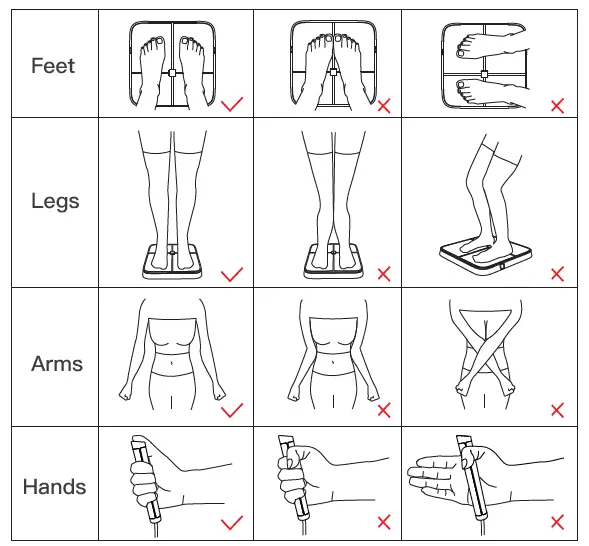 | Feet | ✓ | × | × |
|---|---|---|---|
| Legs | ✓ | × | × |
| Arms | ✓ | × | × |
| Hands | ✓ | × | × |