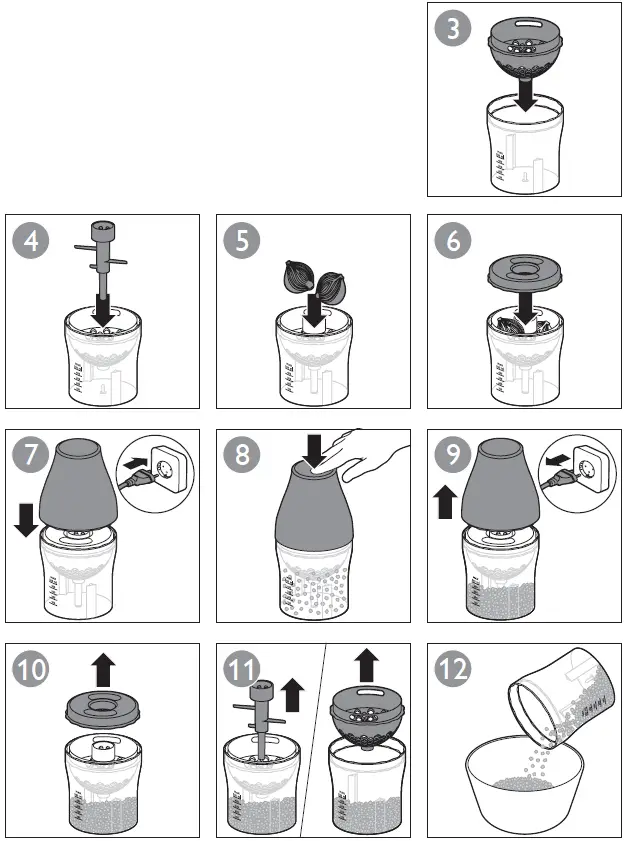 3

4

5

6

7

8

9

10

11

12