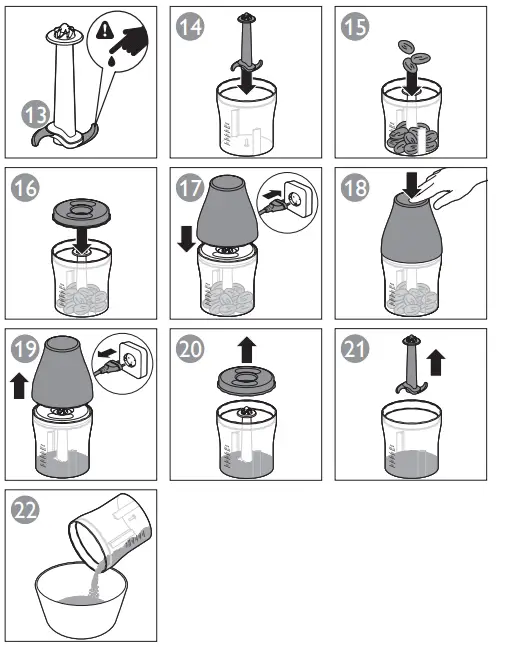 13

14

15

16

17

18

19

20

21

22