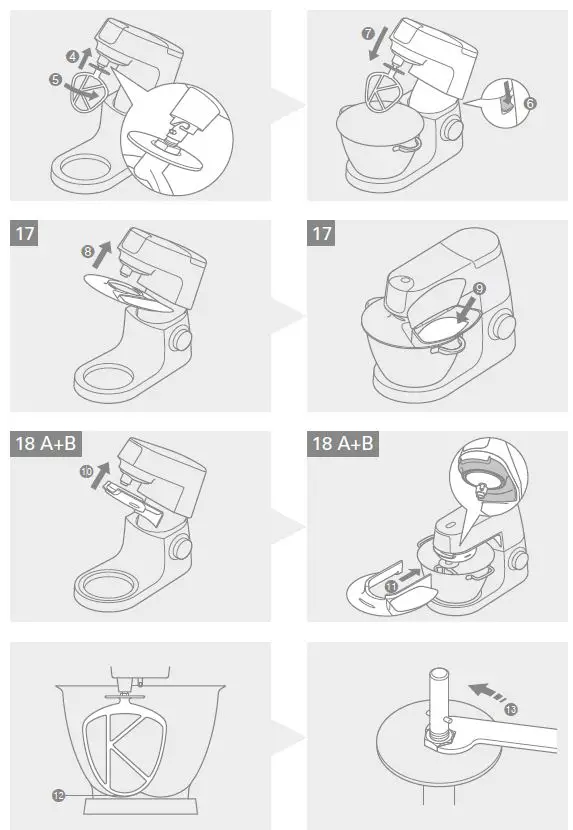 4
5

7
6

17
8

17
9

18 A+B
10

18 A+B
11

12

13