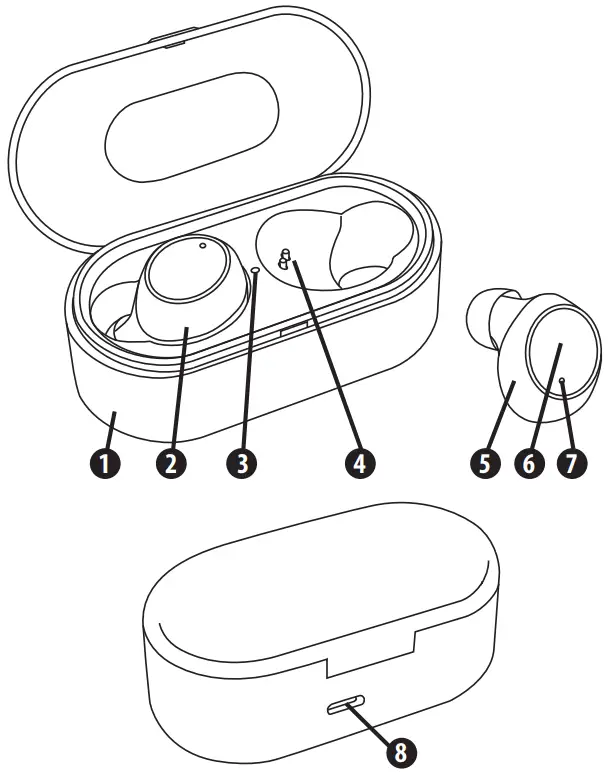 1 2 3 4 5 6 7

8