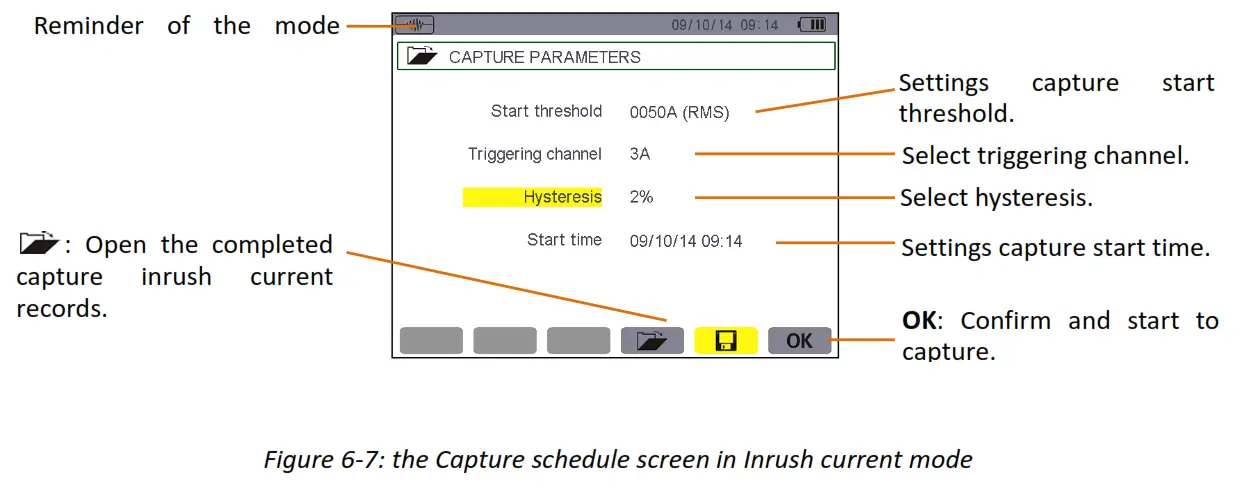 Reminder of the mode

09/10/14 09:14

CAPTURE PARAMETERS

Start threshold 0050A (RMS)

Triggering channel 3A

Hysteresis 2%

Start time 09/10/14 09:14

OK

Settings capture start threshold.

Select triggering channel.

Select hysteresis.

Settings capture start time.

: Open the completed capture inrush current records.

**OK**: Confirm and start to capture.

*Figure 6-7: the Capture schedule screen in Inrush current mode*