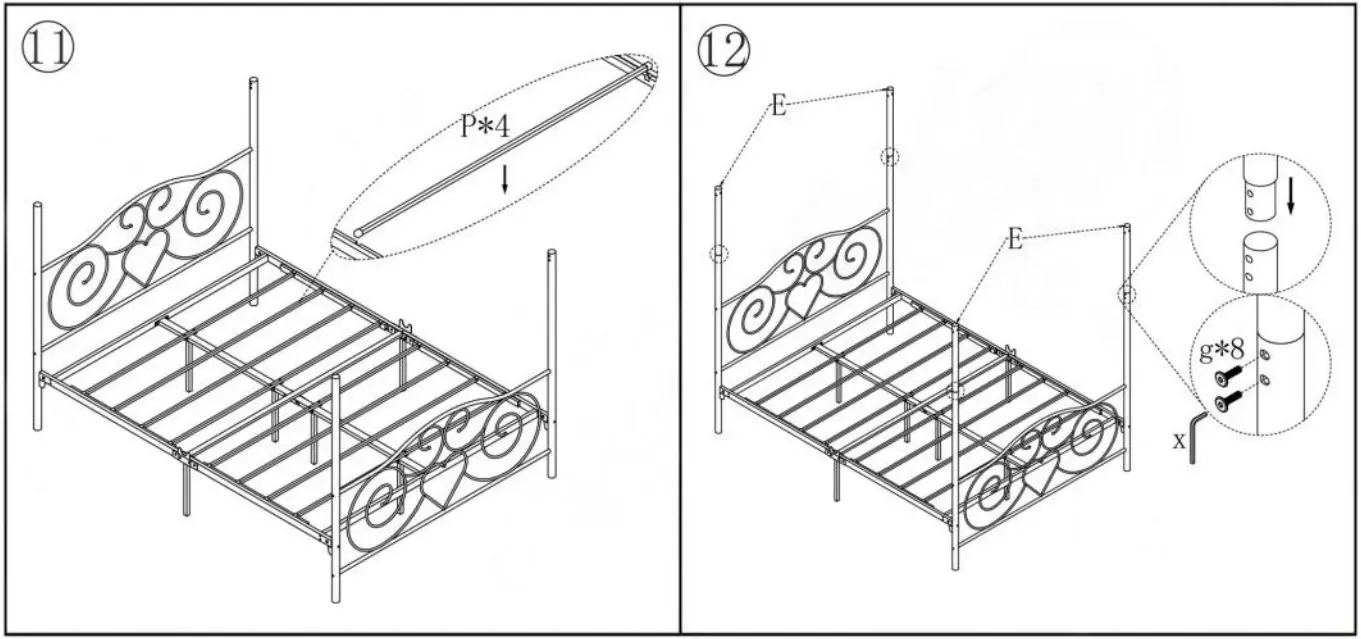 ⑪

P*4

⑫

E

E

g*8

x