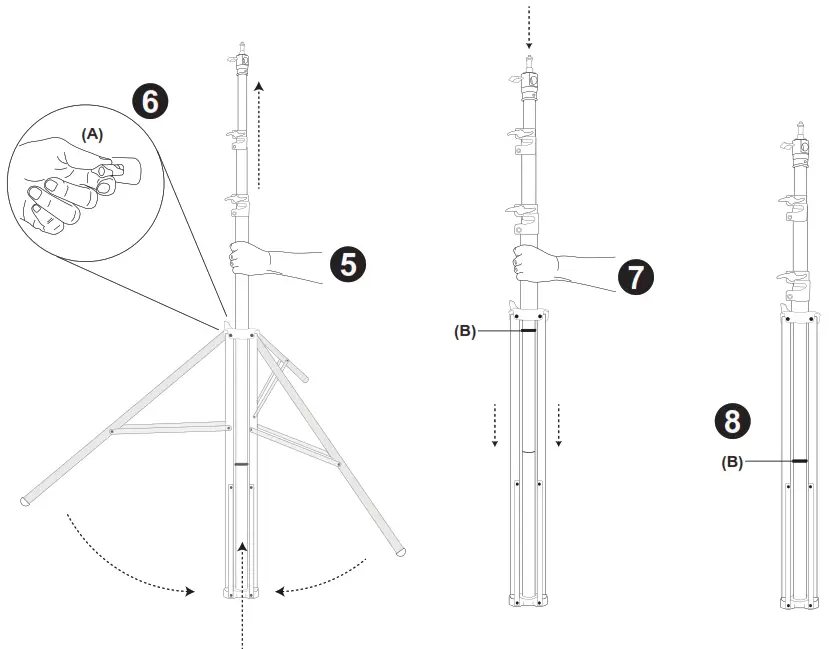 6

(A)

5

7

(B)

8

(B)